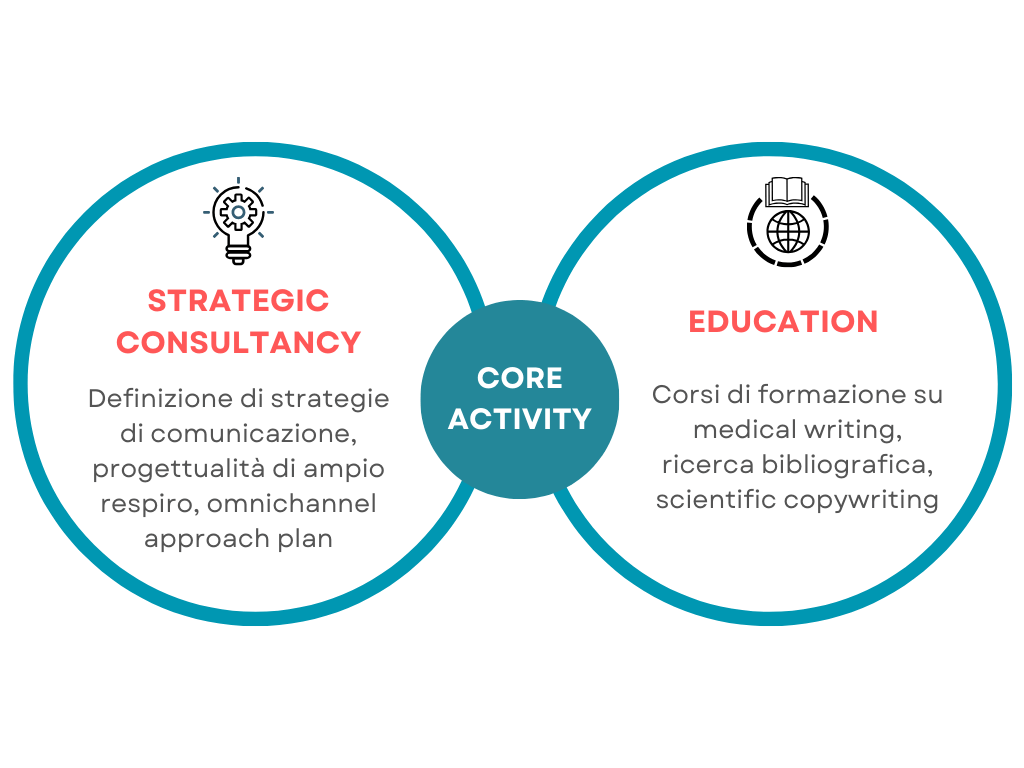 STRATEGIC CONSULTANCY

Definizione di strategie di comunicazione, progettualità di ampio respiro, omnichannel approach plan

CORE ACTIVITY

EDUCATION

Corsi di formazione su medical writing, ricerca bibliografica, scientific copywriting